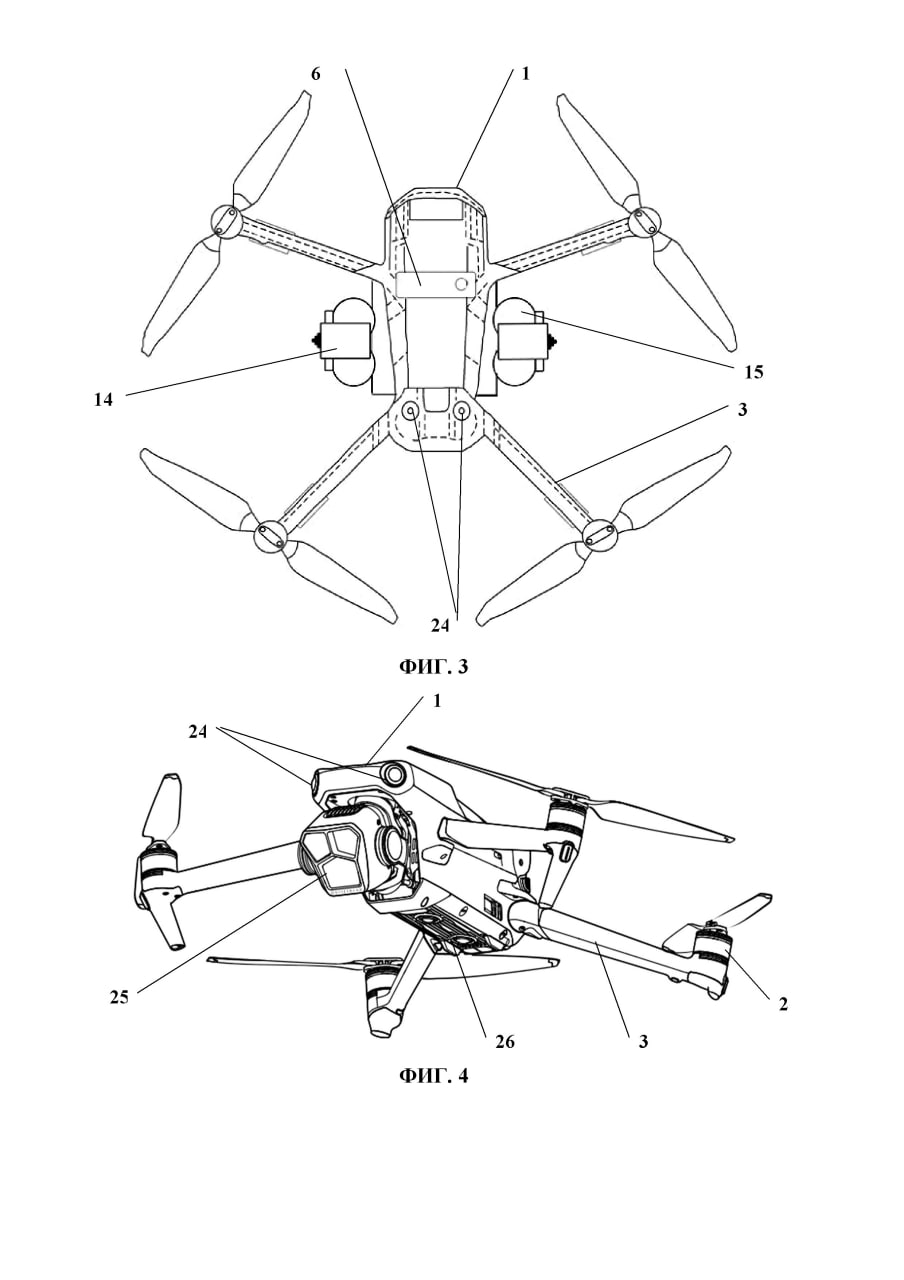 6
1
14
15
3
24
ФИГ. 3
1
24
25
26
3
2
ФИГ. 4